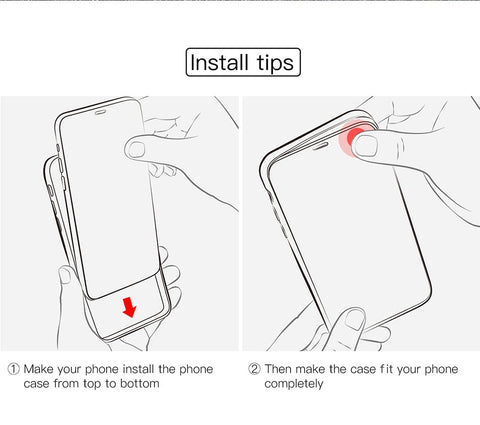 Install tips

① Make your phone install the phone case from top to bottom

② Then make the case fit your phone completely